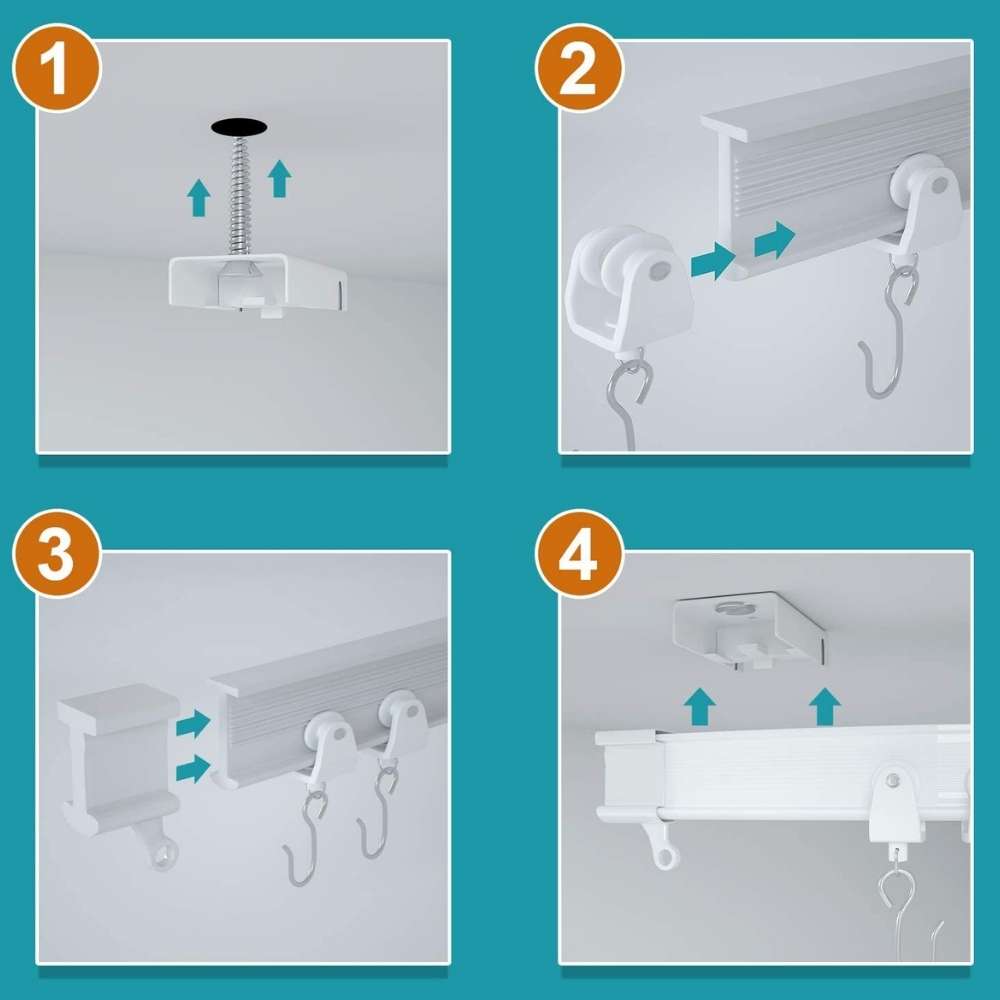 1

2

3

4